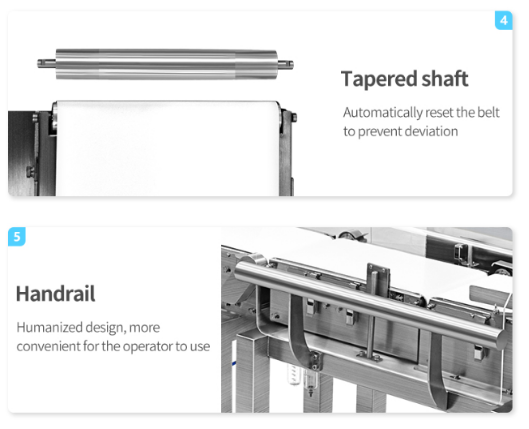 4

Tapered shaft

Automatically reset the belt to prevent deviation

5

Handrail

Humanized design, more convenient for the operator to use