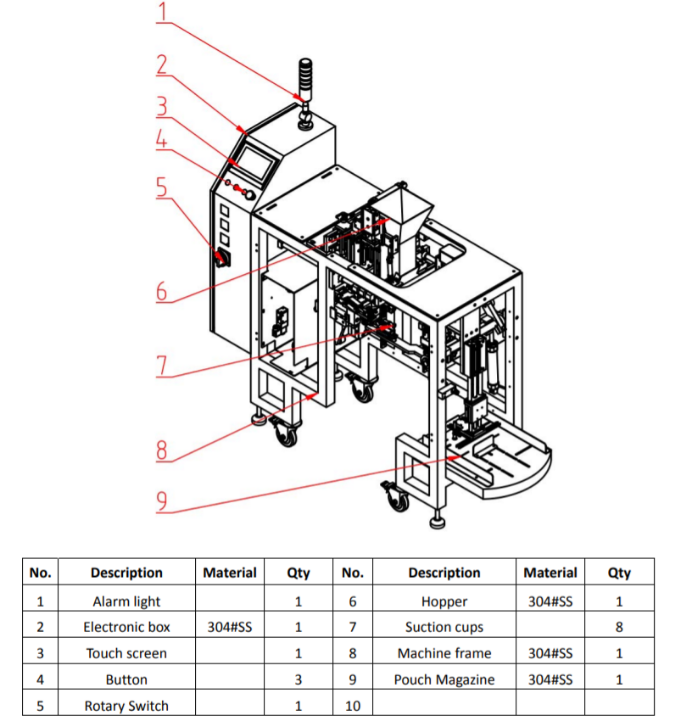 1
2
3
4
5
6
7
8
9

| No. | Description | Material | Qty | No. | Description | Material | Qty |
|---|---|---|---|---|---|---|---|
| 1 | Alarm light | | 1 | 6 | Hopper | 304#SS | 1 |
| 2 | Electronic box | 304#SS | 1 | 7 | Suction cups | | 8 |
| 3 | Touch screen | | 1 | 8 | Machine frame | 304#SS | 1 |
| 4 | Button | | 3 | 9 | Pouch Magazine | 304#SS | 1 |
| 5 | Rotary Switch | | 1 | 10 | | | |